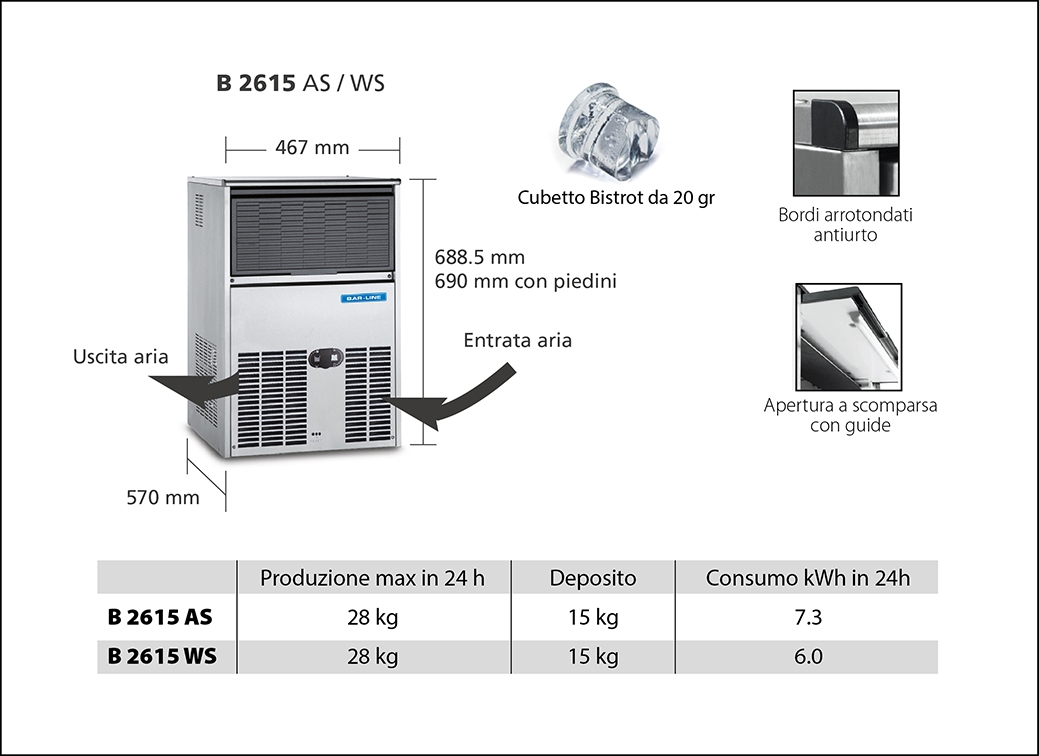 B 2615 AS / WS

467 mm

688.5 mm
690 mm con piedini

BAR-LINE

Uscita aria

Entrata aria

570 mm

Cubetto Bistrot da 20 gr

Bordi arrotondati antiurto

Apertura a scomparsa con guide

|  | Produzione max in 24 h | Deposito | Consumo kWh in 24h |
|---|---|---|---|
| B 2615 AS | 28 kg | 15 kg | 7.3 |
| B 2615 WS | 28 kg | 15 kg | 6.0 |