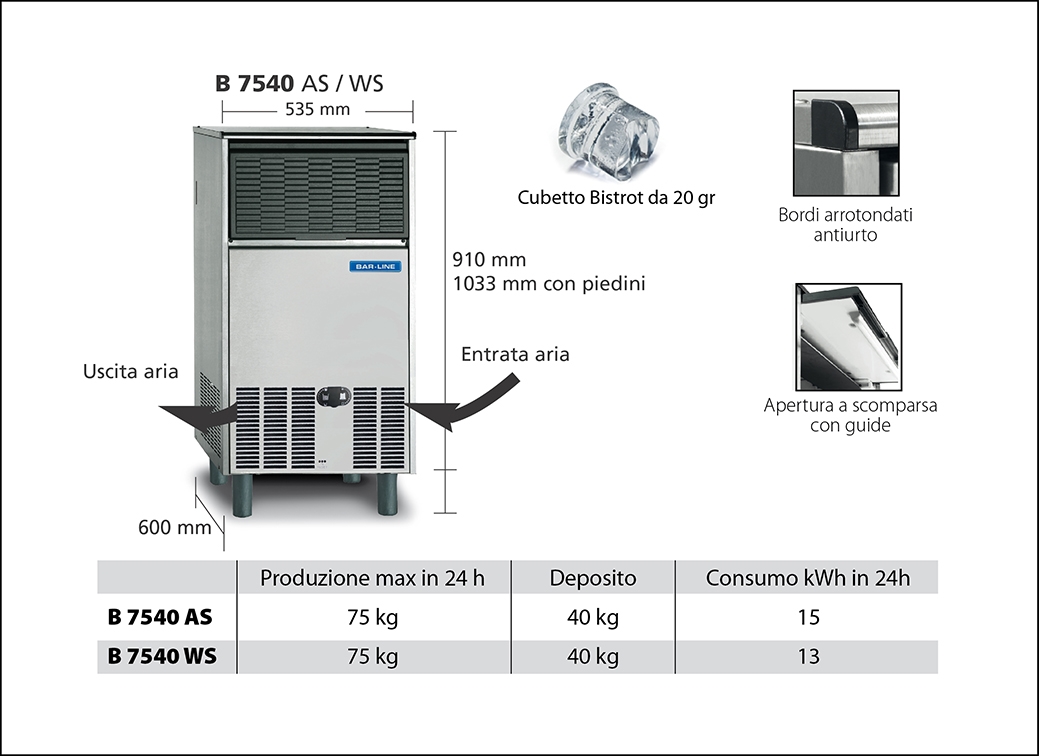 B 7540 AS / WS

535 mm

BAR-LINE

910 mm
1033 mm con piedini

Uscita aria

Entrata aria

600 mm

Cubetto Bistrot da 20 gr

Bordi arrotondati antiurto

Apertura a scomparsa con guide

| | Produzione max in 24 h | Deposito | Consumo kWh in 24h |
|---|---|---|---|
| B 7540 AS | 75 kg | 40 kg | 15 |
| B 7540 WS | 75 kg | 40 kg | 13 |