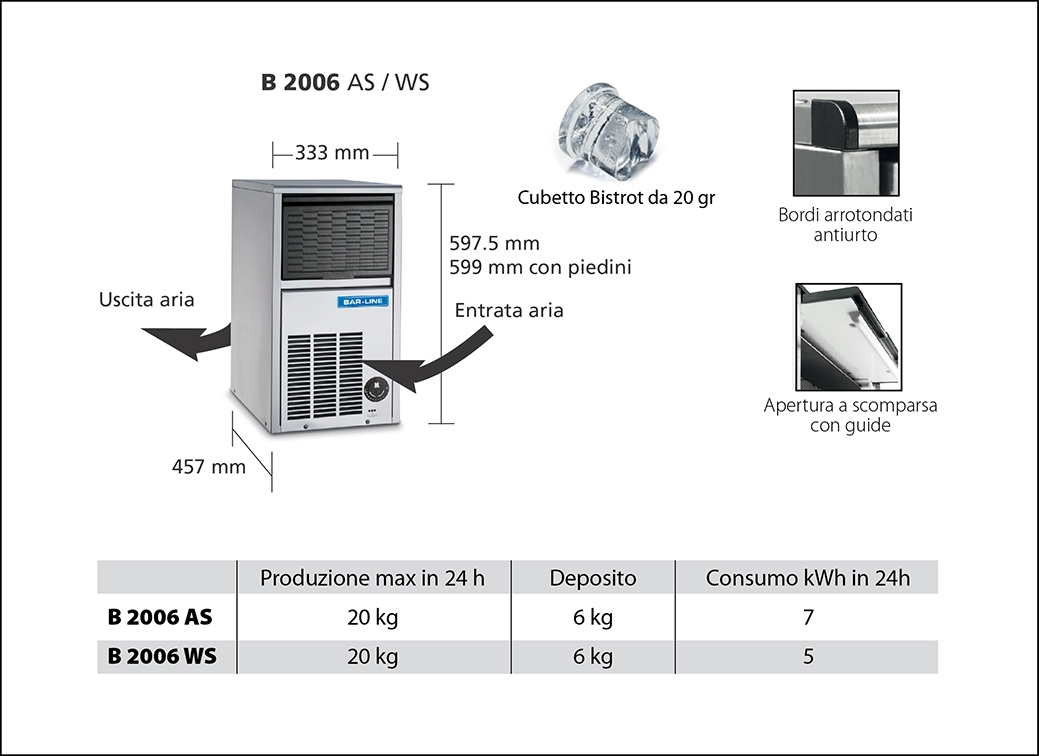 B 2006 AS / WS

333 mm

597.5 mm
599 mm con piedini

Uscita aria

Entrata aria

BAR-LINE

457 mm

Cubetto Bistrot da 20 gr

Bordi arrotondati antiurto

Apertura a scomparsa con guide

| | Produzione max in 24 h | Deposito | Consumo kWh in 24h |
|---|---|---|---|
| B 2006 AS | 20 kg | 6 kg | 7 |
| B 2006 WS | 20 kg | 6 kg | 5 |